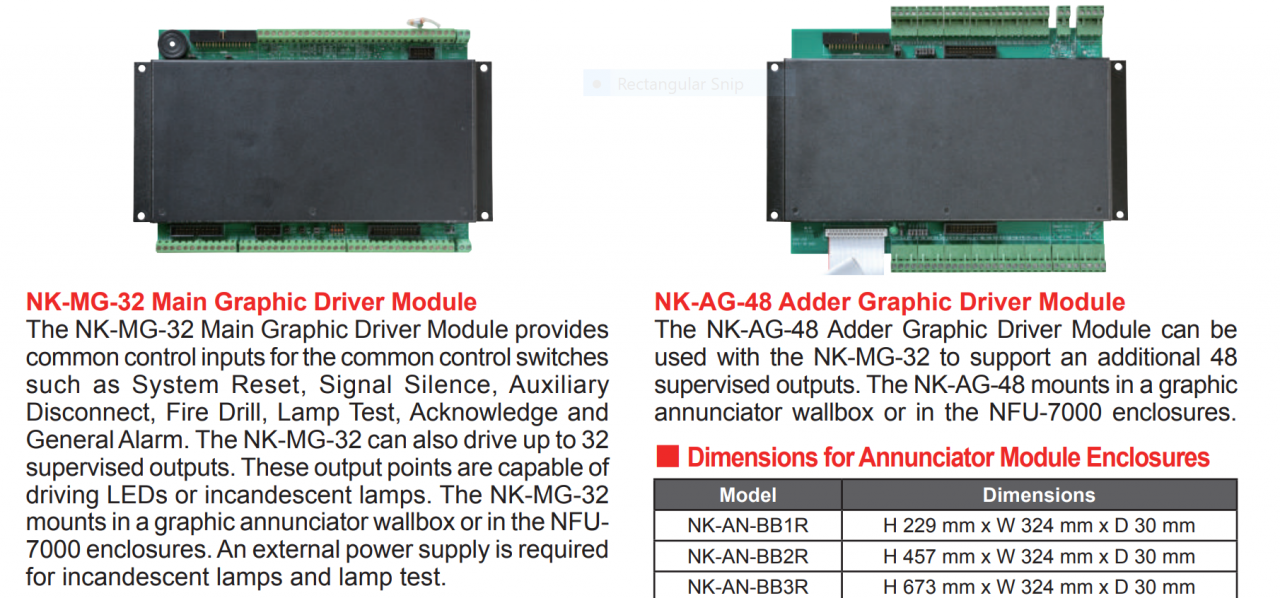 Rectangular Snip

NK-MG-32 Main Graphic Driver Module
The NK-MG-32 Main Graphic Driver Module provides common control inputs for the common control switches such as System Reset, Signal Silence, Auxiliary Disconnect, Fire Drill, Lamp Test, Acknowledge and General Alarm. The NK-MG-32 can also drive up to 32 supervised outputs. These output points are capable of driving LEDs or incandescent lamps. The NK-MG-32 mounts in a graphic annunciator wallbox or in the NFU-7000 enclosures. An external power supply is required for incandescent lamps and lamp test.

NK-AG-48 Adder Graphic Driver Module
The NK-AG-48 Adder Graphic Driver Module can be used with the NK-MG-32 to support an additional 48 supervised outputs. The NK-AG-48 mounts in a graphic annunciator wallbox or in the NFU-7000 enclosures.

Dimensions for Annunciator Module Enclosures

| Model | Dimensions |
|---|---|
| NK-AN-BB1R | H 229 mm x W 324 mm x D 30 mm |
| NK-AN-BB2R | H 457 mm x W 324 mm x D 30 mm |
| NK-AN-BB3R | H 673 mm x W 324 mm x D 30 mm |